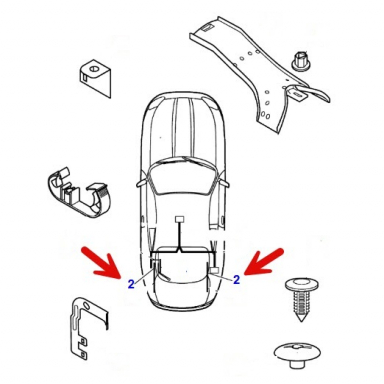 2
2